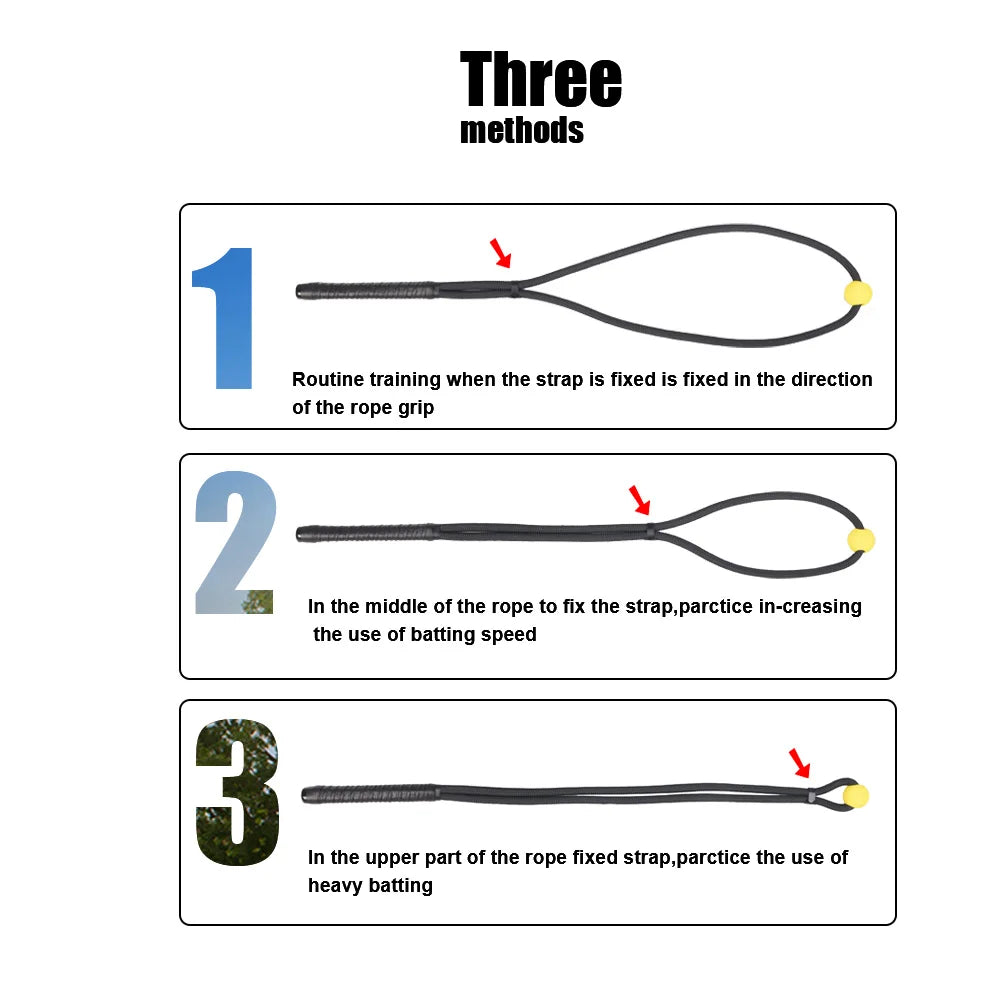 Three
methods

1

Routine training when the strap is fixed is fixed in the direction of the rope grip

2

In the middle of the rope to fix the strap,parctice in-creasing the use of batting speed

3

In the upper part of the rope fixed strap,parctice the use of heavy batting