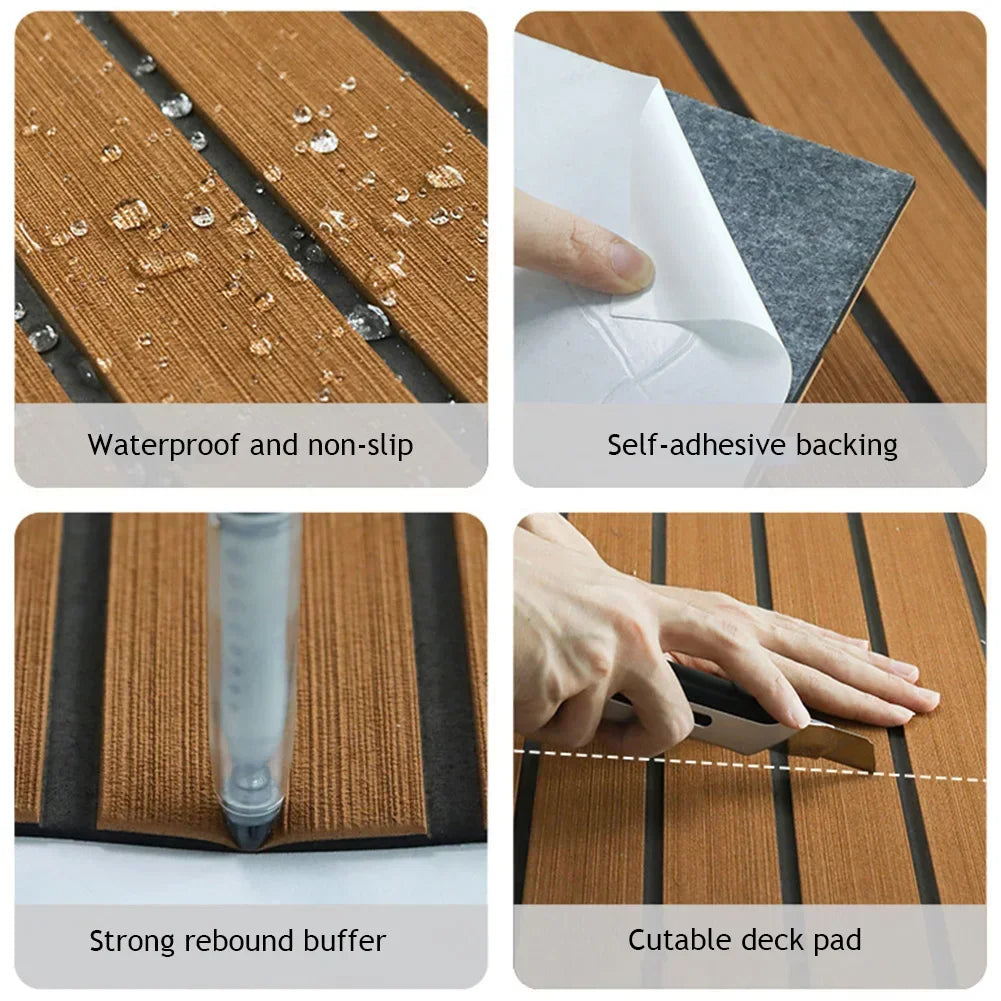 Waterproof and non-slip

Self-adhesive backing

Strong rebound buffer

Cutable deck pad